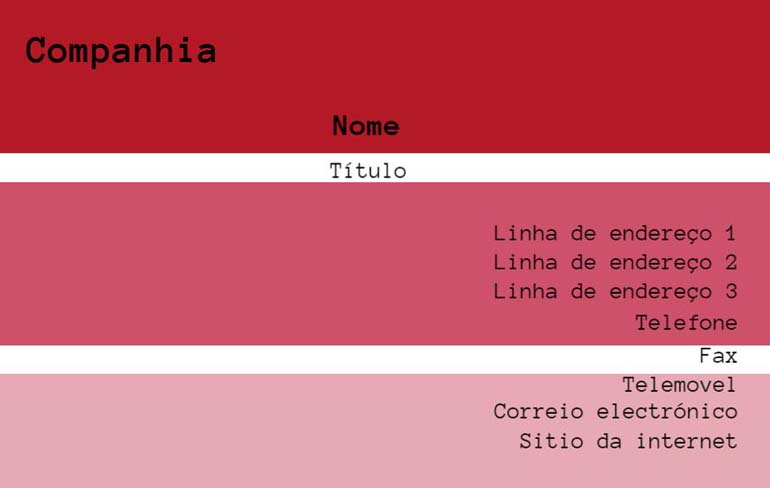 Companhia

Nome

Título

Linha de endereço 1
Linha de endereço 2
Linha de endereço 3
Telefone
Fax
Telemovel
Correio electrónico
Sitio da internet