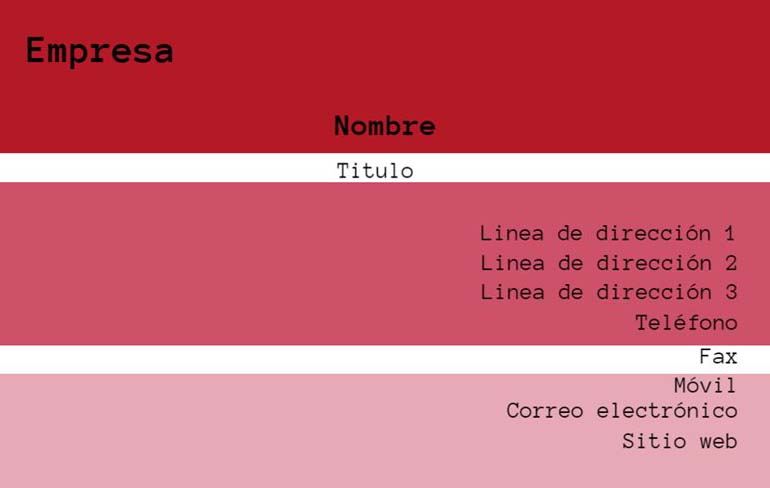 Empresa

Nombre

Titulo

Linea de dirección 1
Linea de dirección 2
Linea de dirección 3
Teléfono
Fax
Móvil
Correo electrónico
Sitio web