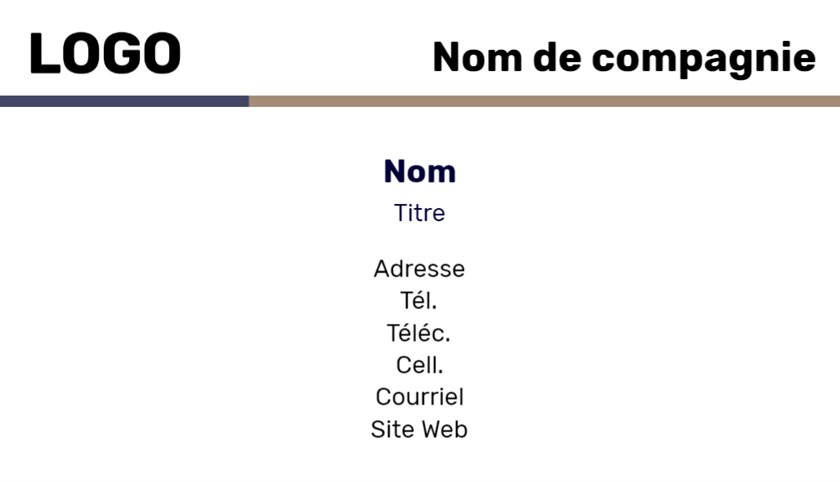 LOGO

Nom de compagnie

Nom
Titre

Adresse
Tél.
Téléc.
Cell.
Courriel
Site Web